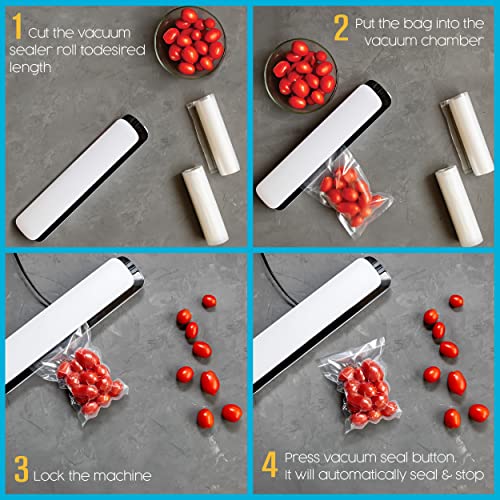 1 Cut the vacuum sealer roll todesired length

2 Put the bag into the vacuum chamber

3 Lock the machine

4 Press vacuum seal button. It will automatically seal & stop