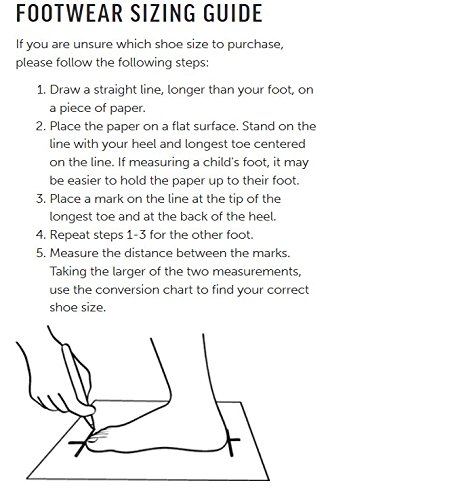 FOOTWEAR SIZING GUIDE

If you are unsure which shoe size to purchase, please follow the following steps:

1. Draw a straight line, longer than your foot, on a piece of paper.
2. Place the paper on a flat surface. Stand on the line with your heel and longest toe centered on the line. If measuring a child's foot, it may be easier to hold the paper up to their foot.
3. Place a mark on the line at the tip of the longest toe and at the back of the heel.
4. Repeat steps 1-3 for the other foot.
5. Measure the distance between the marks. Taking the larger of the two measurements, use the conversion chart to find your correct shoe size.