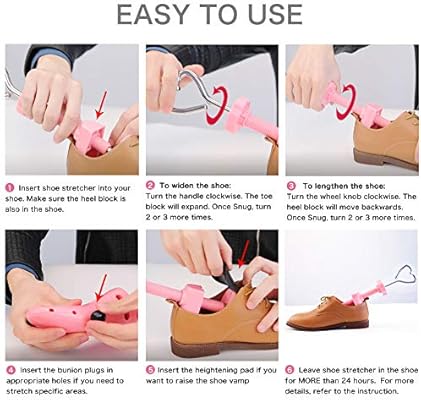 EASY TO USE

1 Insert shoe stretcher into your shoe. Make sure the heel block is also in the shoe.

2 To widen the shoe:
Turn the handle clockwise. The toe block will expand. Once Snug, turn 2 or 3 more times.

3 To lengthen the shoe:
Turn the wheel knob clockwise. The heel block will move backwards. Once Snug, turn 2 or 3 more times.

4 Insert the bunion plugs in appropriate holes if you need to stretch specific areas.

5 Insert the heightening pad if you want to raise the shoe vamp

6 Leave shoe stretcher in the shoe for MORE than 24 hours. For more details, refer to the instruction.