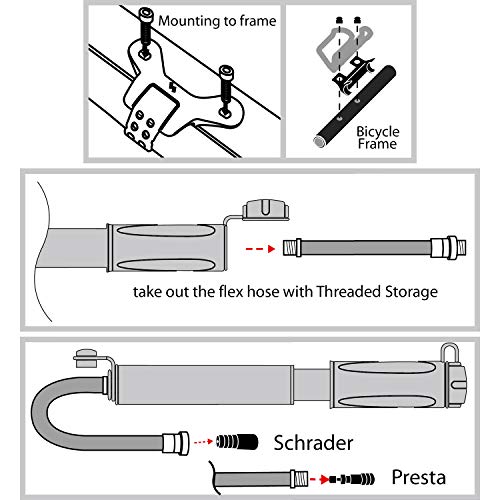 Mounting to frame

Bicycle Frame

take out the flex hose with Threaded Storage

Schrader

Presta