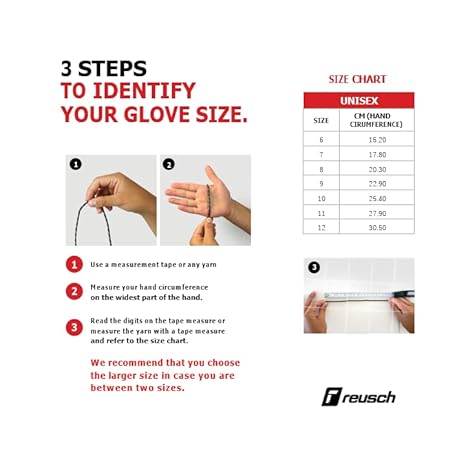 3 STEPS
TO IDENTIFY
YOUR GLOVE SIZE.

1

2

1 Use a measurement tape or any yarn

2 Measure your hand circumference on the widest part of the hand.

3 Read the digits on the tape measure or measure the yarn with a tape measure and refer to the size chart.

We recommend that you choose the larger size in case you are between two sizes.

SIZE CHART

| UNISEX | |
|---|---|
| SIZE | CM (HAND CIRUMFERENCE) |
| 6 | 15.20 |
| 7 | 17.80 |
| 8 | 20.30 |
| 9 | 22.90 |
| 10 | 25.40 |
| 11 | 27.90 |
| 12 | 30.50 |

3

reusch