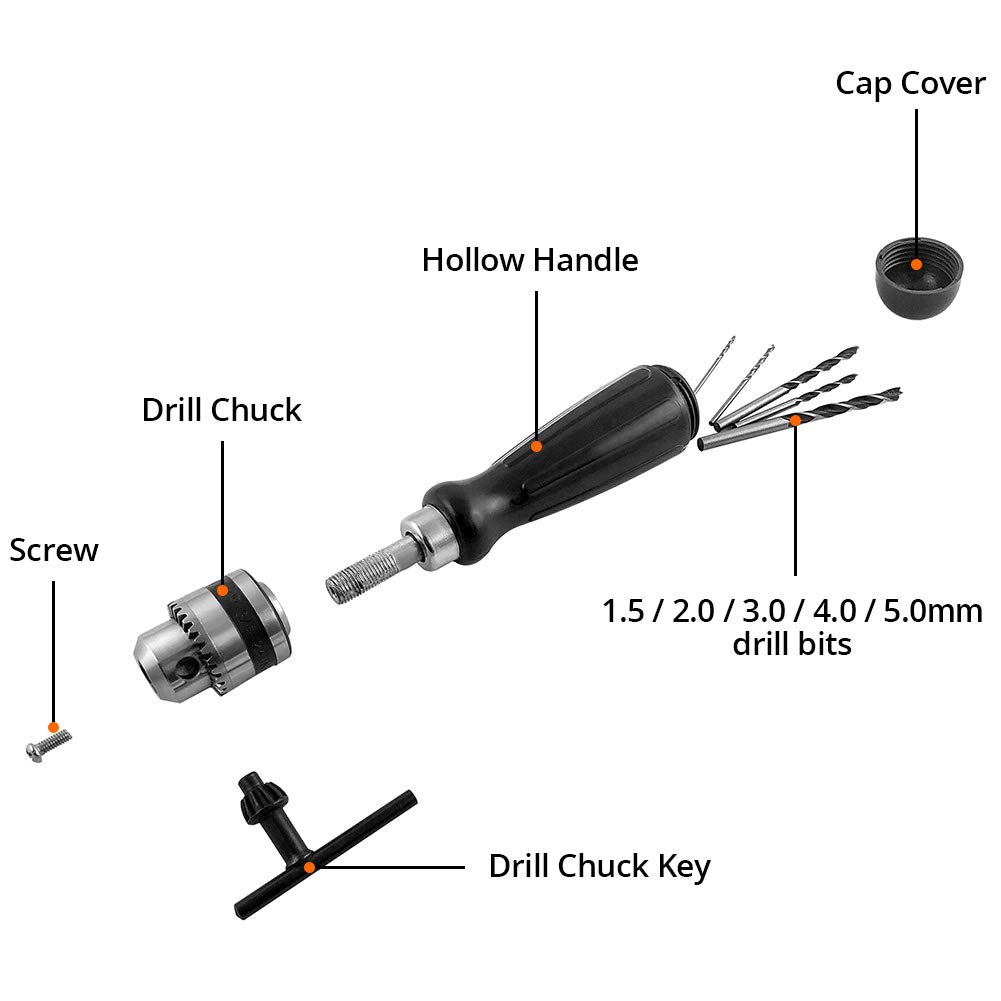 Cap Cover

Hollow Handle

Drill Chuck

Screw

1.5 / 2.0 / 3.0 / 4.0 / 5.0mm drill bits

Drill Chuck Key