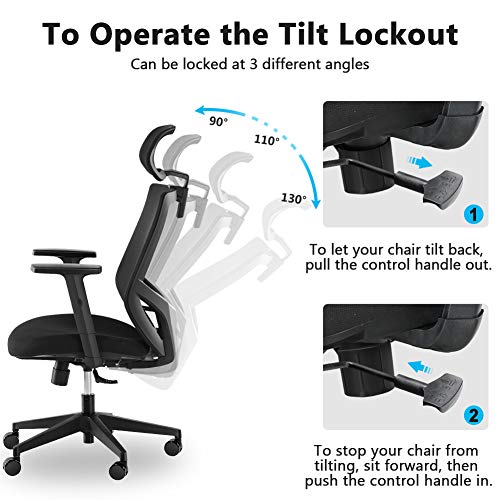 To Operate the Tilt Lockout

Can be locked at 3 different angles

90°

110°

130°

1

To let your chair tilt back, pull the control handle out.

2

To stop your chair from tilting, sit forward, then push the control handle in.