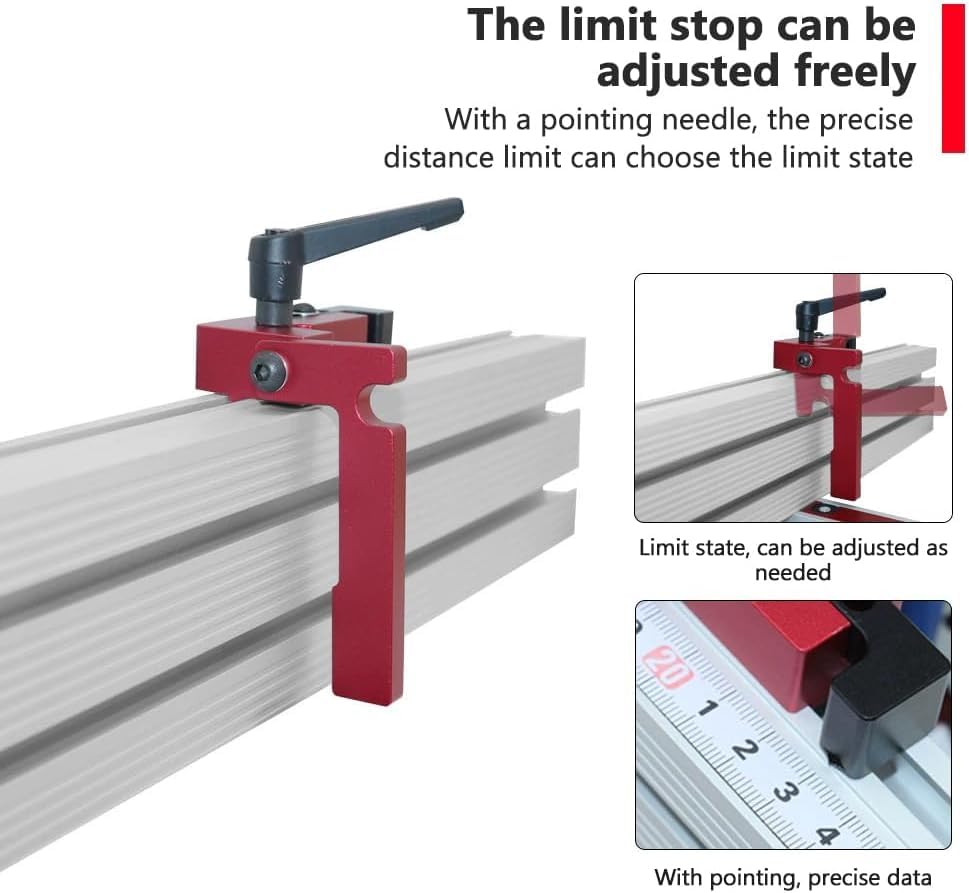 The limit stop can be adjusted freely

With a pointing needle, the precise distance limit can choose the limit state

Limit state, can be adjusted as needed

20
1
2
3
4

With pointing, precise data