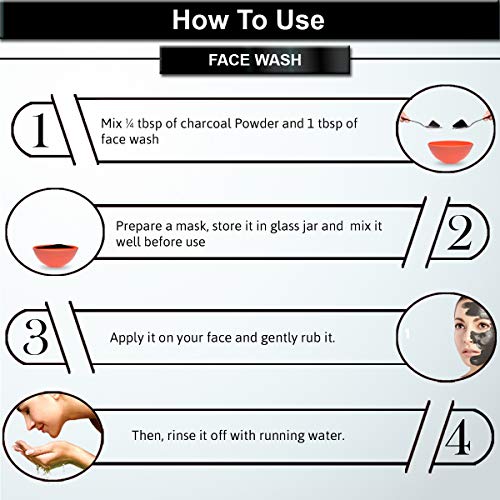 How To Use

FACE WASH

1

Mix ¼ tbsp of charcoal Powder and 1 tbsp of face wash

Prepare a mask, store it in glass jar and mix it well before use

2

3

Apply it on your face and gently rub it.

Then, rinse it off with running water.

4