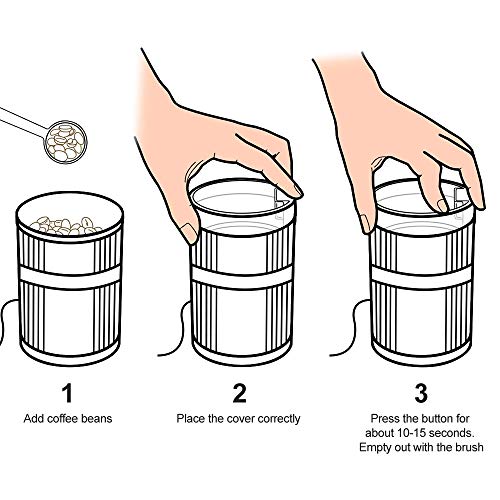 1
Add coffee beans

2
Place the cover correctly

3
Press the button for about 10-15 seconds. Empty out with the brush