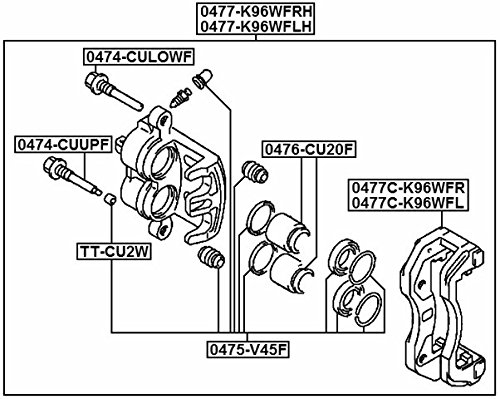 0477-K96WFRH
0477-K96WFLH

0474-CULOWF

0474-CUUPF

0476-CU20F

0477C-K96WFR
0477C-K96WFL

TT-CU2W

0475-V45F