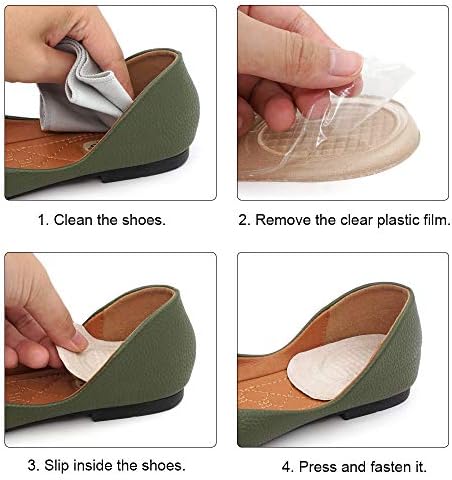 1. Clean the shoes.

2. Remove the clear plastic film.

3. Slip inside the shoes.

4. Press and fasten it.