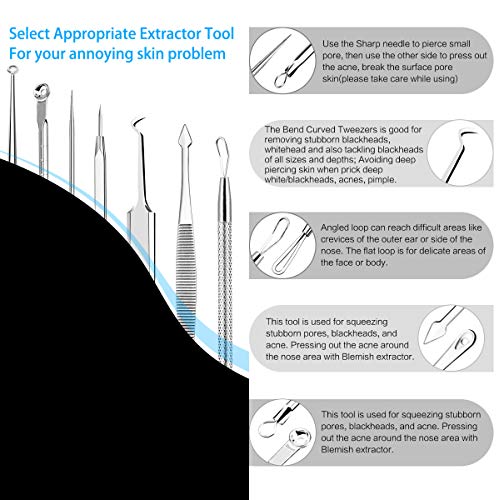 Select Appropriate Extractor Tool
For your annoying skin problem

Use the Sharp needle to pierce small pore, then use the other side to press out the acne, break the surface pore skin(please take care while using)

The Bend Curved Tweezers is good for removing stubborn blackheads, whitehead and also tackling blackheads of all sizes and depths; Avoiding deep piercing skin when prick deep white/blackheads, acnes, pimple.

Angled loop can reach difficult areas like crevices of the outer ear or side of the nose. The flat loop is for delicate areas of the face or body.

This tool is used for squeezing stubborn pores, blackheads, and acne. Pressing out the acne around the nose area with Blemish extractor.

This tool is used for squeezing stubborn pores, blackheads, and acne. Pressing out the acne around the nose area with Blemish extractor.