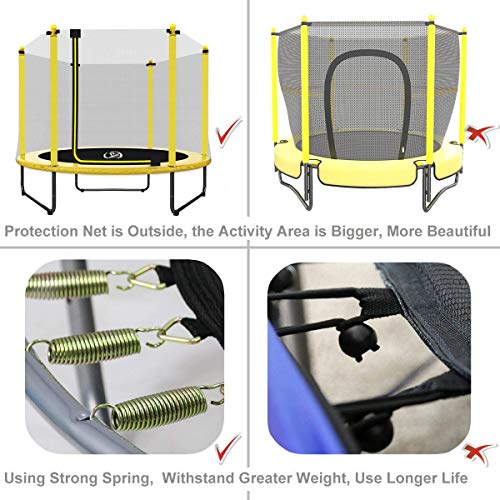 Protection Net is Outside, the Activity Area is Bigger, More Beautiful

Using Strong Spring, Withstand Greater Weight, Use Longer Life