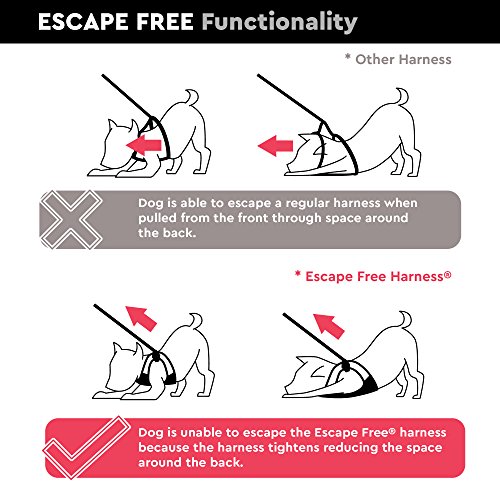 ESCAPE FREE Functionality

* Other Harness

Dog is able to escape a regular harness when pulled from the front through space around the back.

* Escape Free Harness®

Dog is unable to escape the Escape Free® harness because the harness tightens reducing the space around the back.