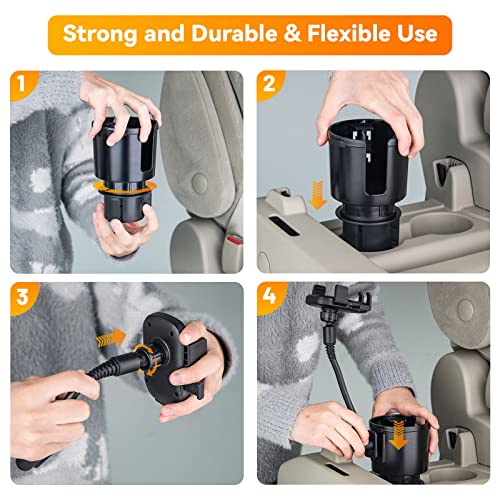 Strong and Durable & Flexible Use

1

2

3

4