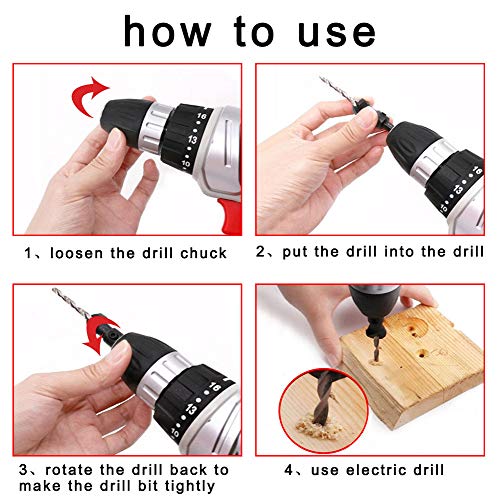 how to use

16
13
10

1、loosen the drill chuck

16
13
10

2、put the drill into the drill

16
13
10

3、rotate the drill back to make the drill bit tightly

4、use electric drill