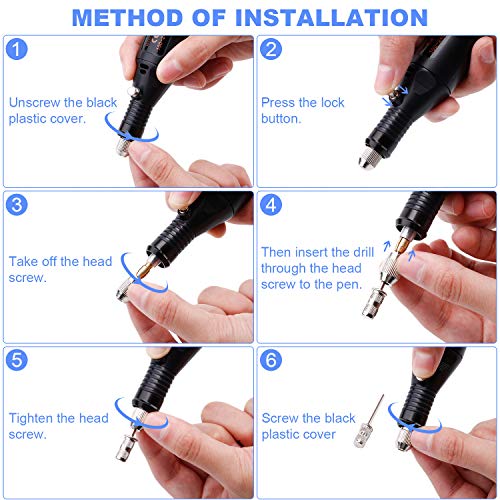 METHOD OF INSTALLATION

1
Unscrew the black plastic cover.

2
Press the lock button.

3
Take off the head screw.

4
Then insert the drill through the head screw to the pen.

5
Tighten the head screw.

6
Screw the black plastic cover