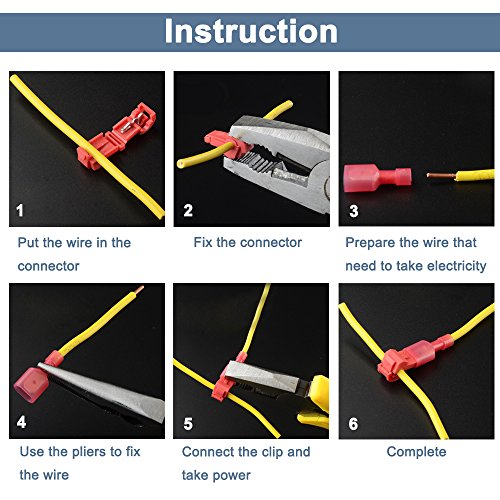 Instruction

1

Put the wire in the connector

2

Fix the connector

3

Prepare the wire that need to take electricity

4

Use the pliers to fix the wire

5

Connect the clip and take power

6

Complete