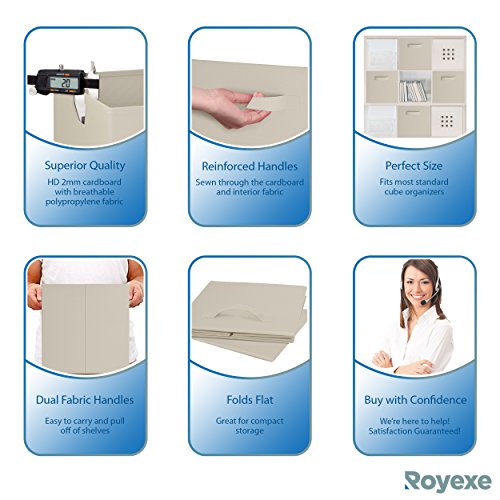 20

Superior Quality
HD 2mm cardboard with breathable polypropylene fabric

Reinforced Handles
Sewn through the cardboard and interior fabric

Perfect Size
Fits most standard cube organizers

Dual Fabric Handles
Easy to carry and pull off of shelves

Folds Flat
Great for compact storage

Buy with Confidence
We're here to help! Satisfaction Guaranteed!

Royexe