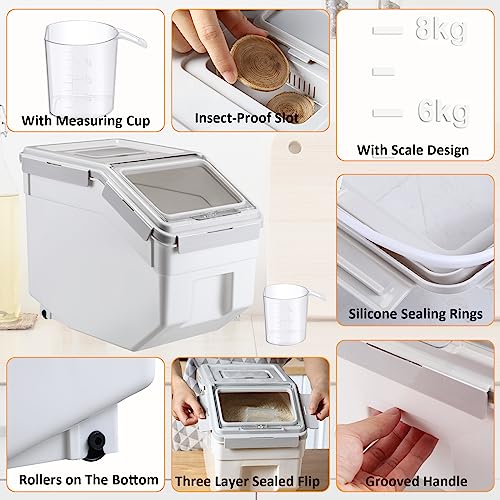 With Measuring Cup

Insect-Proof Slot

8kg

6kg

With Scale Design

Silicone Sealing Rings

Rollers on The Bottom

Three Layer Sealed Flip

Grooved Handle