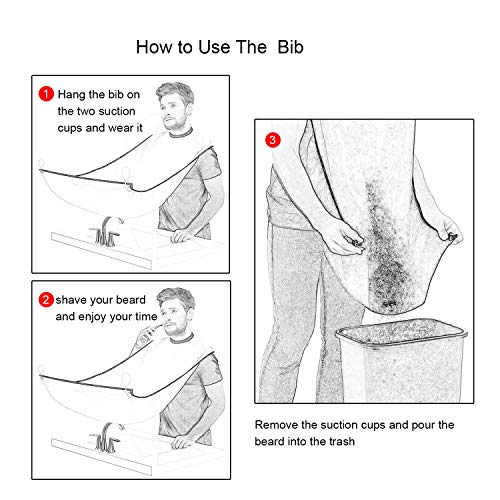 How to Use The Bib

1 Hang the bib on the two suction cups and wear it

2 shave your beard and enjoy your time

3

Remove the suction cups and pour the beard into the trash