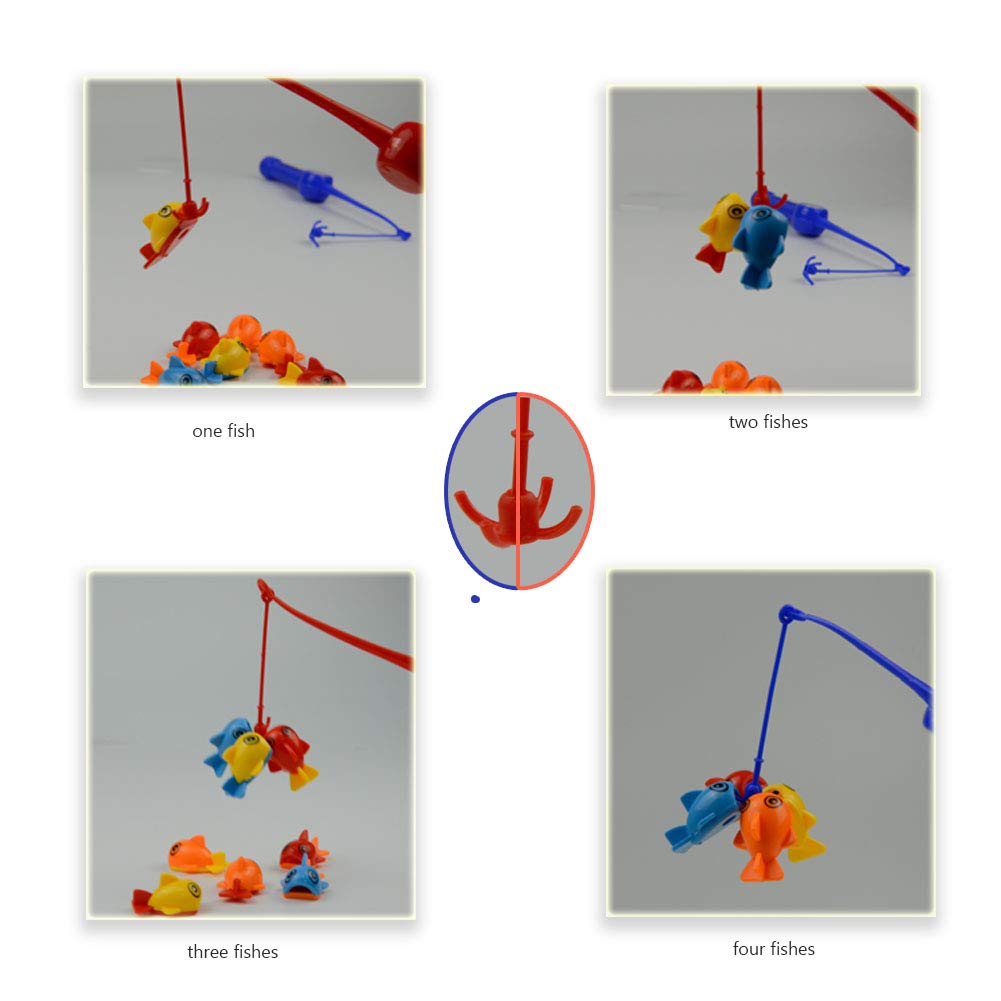 one fish

two fishes

three fishes

four fishes