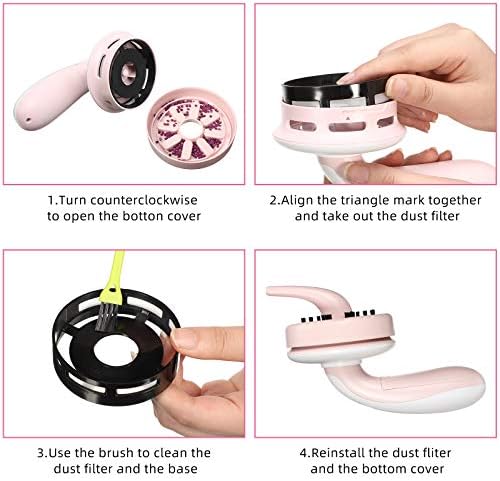 1.Turn counterclockwise to open the botton cover

2.Align the triangle mark together and take out the dust filter

3.Use the brush to clean the dust filter and the base

4.Reinstall the dust fliter and the bottom cover