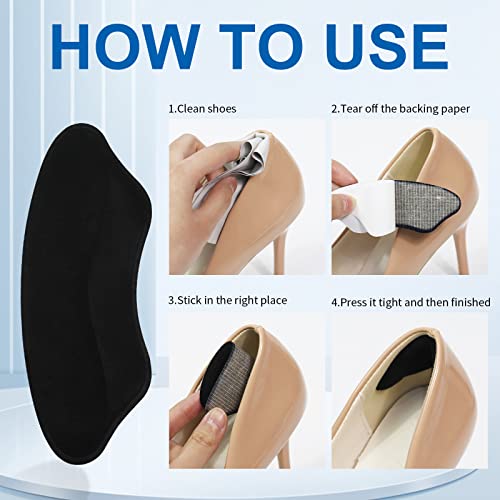 HOW TO USE

1.Clean shoes

2.Tear off the backing paper

3.Stick in the right place

4.Press it tight and then finished