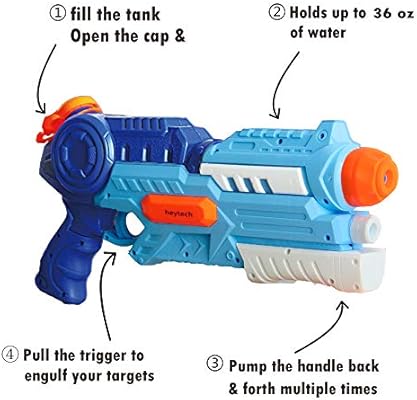 ① fill the tank
Open the cap &

② Holds up to 36 oz of water

heytech

④ Pull the trigger to engulf your targets

③ Pump the handle back & forth multiple times