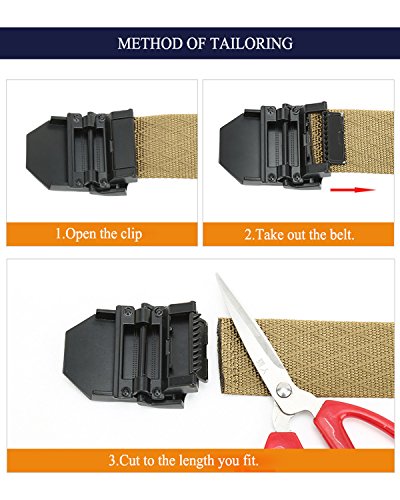 METHOD OF TAILORING

1.Open the clip

2.Take out the belt.

3.Cut to the length you fit.