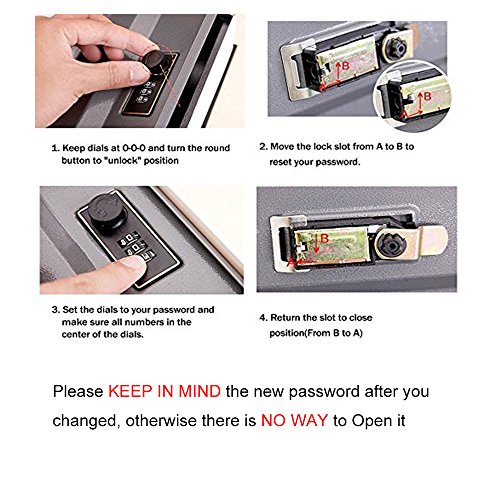 B
A
B
A

1. Keep dials at 0-0-0 and turn the round button to "unlock" position

2. Move the lock slot from A to B to reset your password.

B
A

3. Set the dials to your password and make sure all numbers in the center of the dials.

4. Return the slot to close position(From B to A)

Please KEEP IN MIND the new password after you changed, otherwise there is NO WAY to Open it