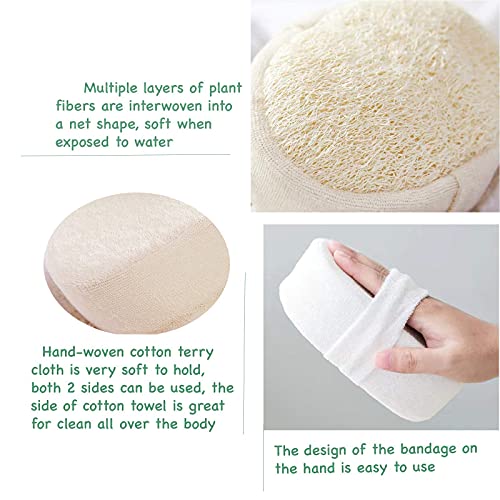 Multiple layers of plant fibers are interwoven into a net shape, soft when exposed to water

Hand-woven cotton terry cloth is very soft to hold, both 2 sides can be used, the side of cotton towel is great for clean all over the body

The design of the bandage on the hand is easy to use