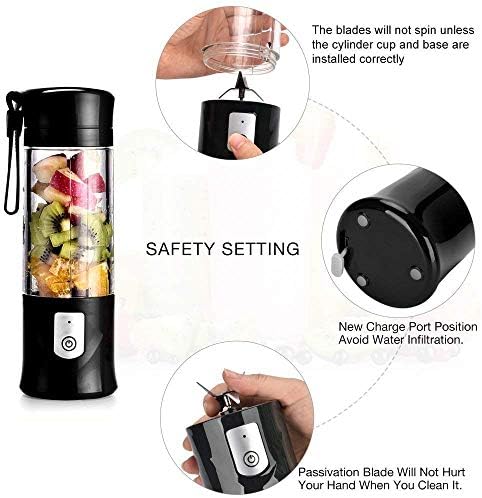 The blades will not spin unless the cylinder cup and base are installed correctly

SAFETY SETTING

New Charge Port Position Avoid Water Infiltration.

Passivation Blade Will Not Hurt Your Hand When You Clean It.