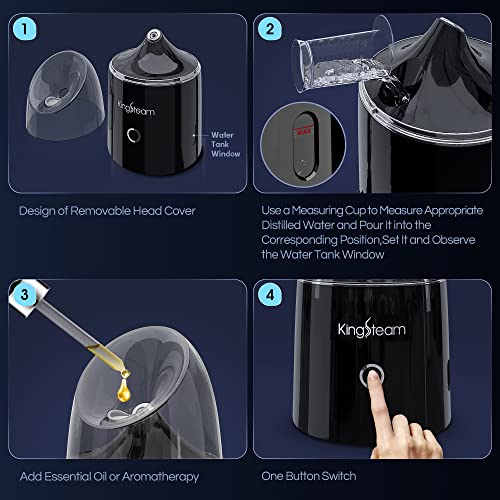 1

KingSteam

Water Tank Window

Design of Removable Head Cover

2

MAX

Use a Measuring Cup to Measure Appropriate Distilled Water and Pour It into the Corresponding Position,Set It and Observe the Water Tank Window

3

Add Essential Oil or Aromatherapy

4

KingSteam

One Button Switch