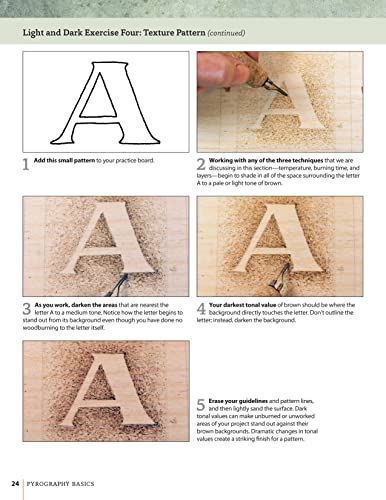 Light and Dark Exercise Four: Texture Pattern (continued)

A

1 Add this small pattern to your practice board.

2 Working with any of the three techniques that we are discussing in this section—temperature, burning time, and layers—begin to shade in all of the space surrounding the letter A to a pale or light tone of brown.

3 As you work, darken the areas that are nearest the letter A to a medium tone. Notice how the letter begins to stand out from its background even though you have done no woodburning to the letter itself.

4 Your darkest tonal value of brown should be where the background directly touches the letter. Don't outline the letter; instead, darken the background.

5 Erase your guidelines and pattern lines, and then lightly sand the surface. Dark tonal values can make unburned or unworked areas of your project stand out against their brown backgrounds. Dramatic changes in tonal values create a striking finish for a pattern.

24 PYROGRAPHY BASICS