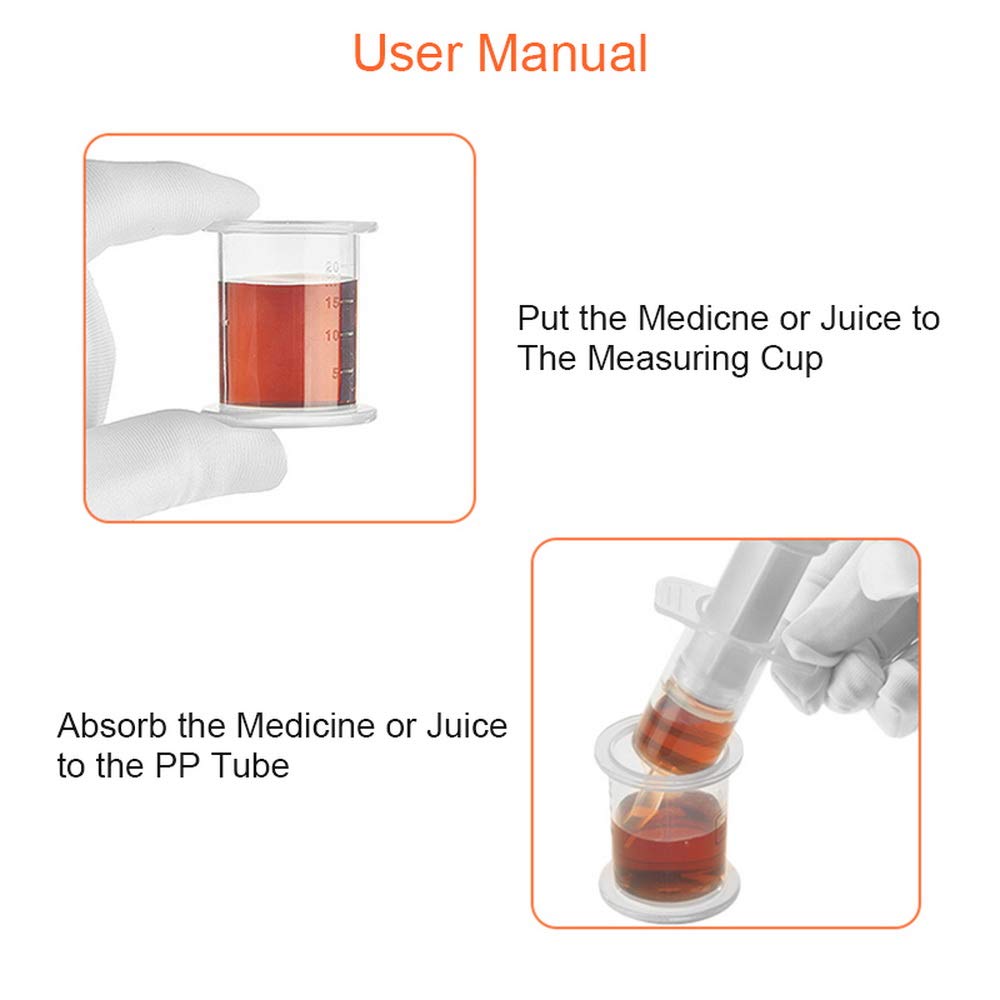 User Manual

20
15
10
5

Put the Medicne or Juice to The Measuring Cup

Absorb the Medicine or Juice to the PP Tube