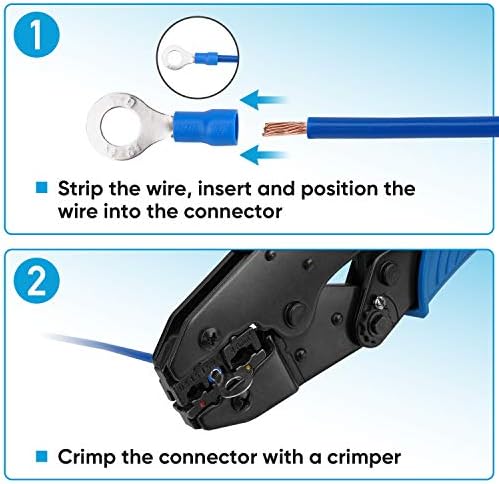 1

Strip the wire, insert and position the wire into the connector

2

Crimp the connector with a crimper