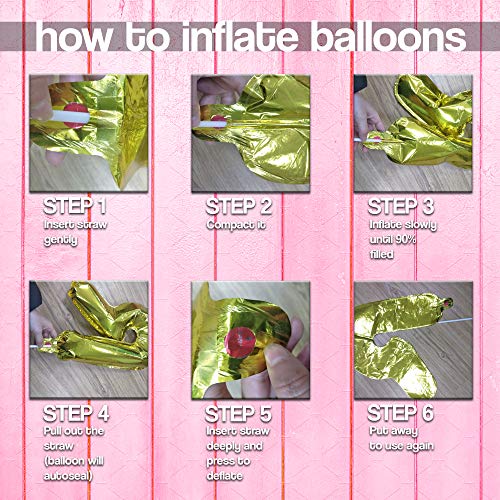 how to inflate balloons

STEP 1
Insert straw gently

STEP 2
Compact it

STEP 3
Inflate slowly until 90% filled

STEP 4
Pull out the straw (balloon will autoseal)

STEP 5
Insert straw deeply and press to deflate

STEP 6
Put away to use again