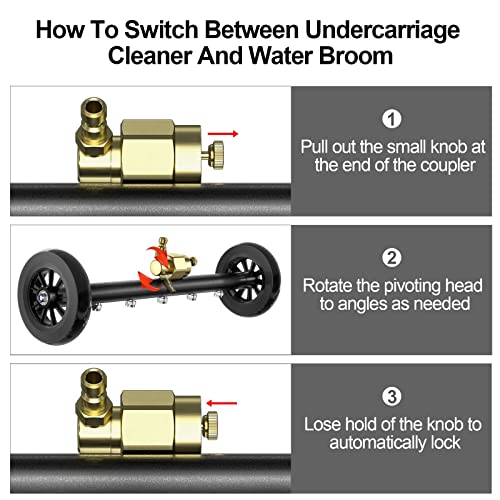 How To Switch Between Undercarriage Cleaner And Water Broom

1
Pull out the small knob at the end of the coupler

2
Rotate the pivoting head to angles as needed

3
Lose hold of the knob to automatically lock