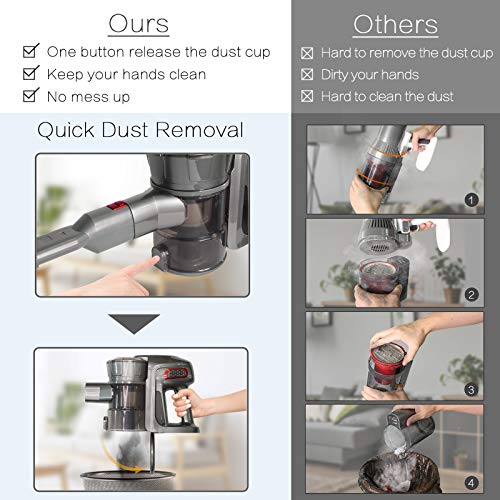 Ours

☑ One button release the dust cup
☑ Keep your hands clean
☑ No mess up

Quick Dust Removal

Others

☒ Hard to remove the dust cup
☒ Dirty your hands
☒ Hard to clean the dust

1

2

3

4