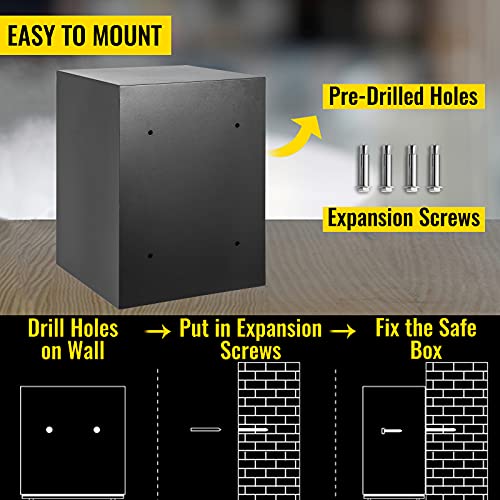 EASY TO MOUNT

Pre-Drilled Holes

Expansion Screws

Drill Holes on Wall → Put in Expansion Screws → Fix the Safe Box