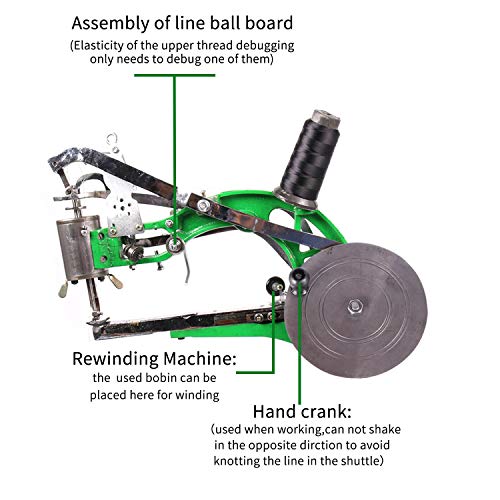 Assembly of line ball board
(Elasticity of the upper thread debugging only needs to debug one of them)

Rewinding Machine:
the used bobin can be placed here for winding

Hand crank:
(used when working,can not shake in the opposite dirction to avoid knotting the line in the shuttle)