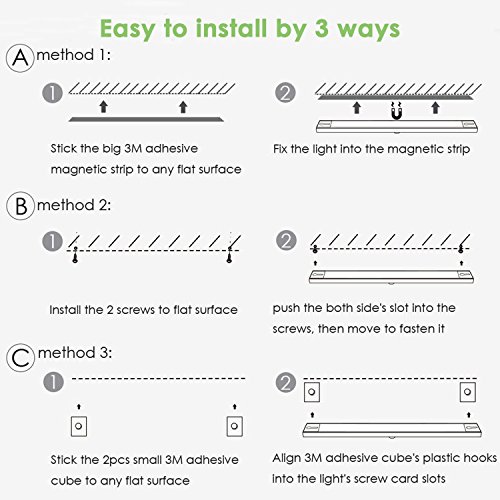 Easy to install by 3 ways

A method 1:

1

Stick the big 3M adhesive magnetic strip to any flat surface

2

Fix the light into the magnetic strip

B method 2:

1

Install the 2 screws to flat surface

2

push the both side's slot into the screws, then move to fasten it

C method 3:

1

Stick the 2pcs small 3M adhesive cube to any flat surface

2

Align 3M adhesive cube's plastic hooks into the light's screw card slots