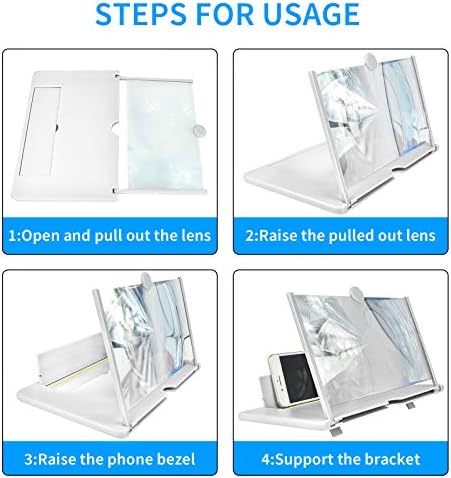 STEPS FOR USAGE

1:Open and pull out the lens

2:Raise the pulled out lens

3:Raise the phone bezel

4:Support the bracket