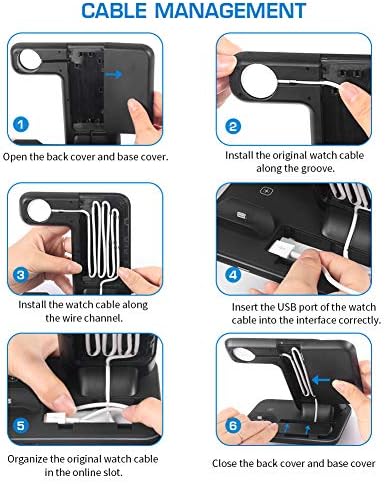 CABLE MANAGEMENT

1

Open the back cover and base cover.

2

Install the original watch cable along the groove.

3

Install the watch cable along the wire channel.

4

Insert the USB port of the watch cable into the interface correctly.

5

Organize the original watch cable in the online slot.

6

Close the back cover and base cover