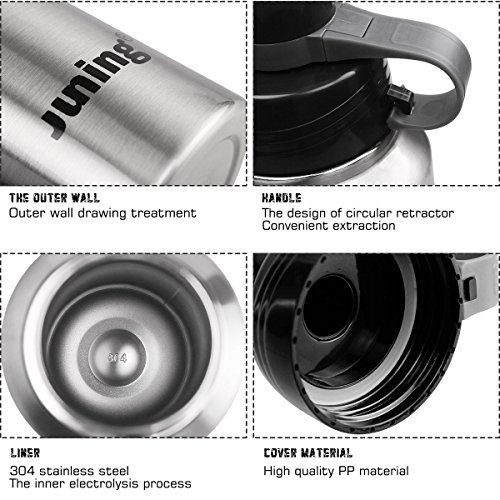 juning

THE OUTER WALL
Outer wall drawing treatment

HANDLE
The design of circular retractor
Convenient extraction

304

LINER
304 stainless steel
The inner electrolysis process

COVER MATERIAL
High quality PP material