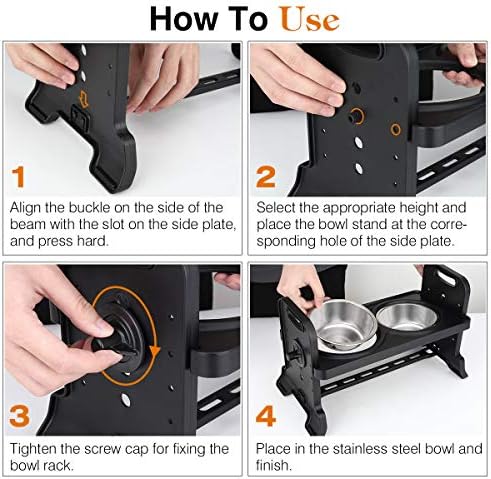 How To Use

1

Align the buckle on the side of the beam with the slot on the side plate, and press hard.

2

Select the appropriate height and place the bowl stand at the corresponding hole of the side plate.

3

Tighten the screw cap for fixing the bowl rack.

4

Place in the stainless steel bowl and finish.