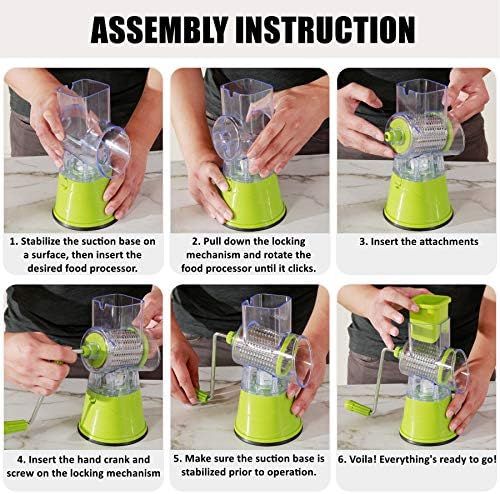 ASSEMBLY INSTRUCTION

1. Stabilize the suction base on a surface, then insert the desired food processor.

2. Pull down the locking mechanism and rotate the food processor until it clicks.

3. Insert the attachments

4. Insert the hand crank and screw on the locking mechanism

5. Make sure the suction base is stabilized prior to operation.

6. Voila! Everything's ready to go!