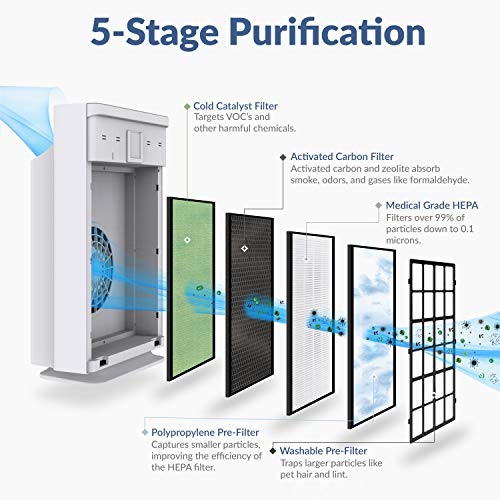 5-Stage Purification

Cold Catalyst Filter
Targets VOC's and other harmful chemicals.

Activated Carbon Filter
Activated carbon and zeolite absorb smoke, odors, and gases like formaldehyde.

Medical Grade HEPA
Filters over 99% of particles down to 0.1 microns.

Polypropylene Pre-Filter
Captures smaller particles, improving the efficiency of the HEPA filter.

Washable Pre-Filter
Traps larger particles like pet hair and lint.