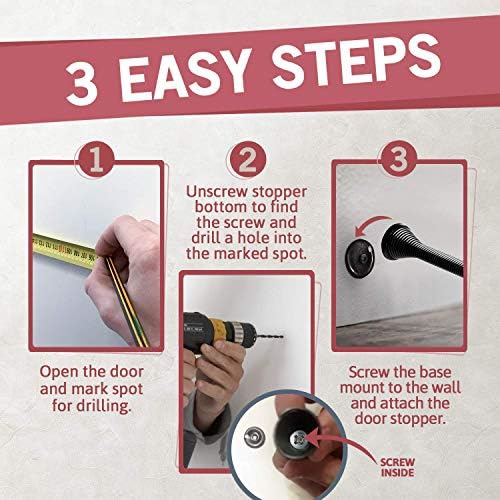 3 EASY STEPS

1

Open the door and mark spot for drilling.

2

Unscrew stopper bottom to find the screw and drill a hole into the marked spot.

SCREW INSIDE

3

Screw the base mount to the wall and attach the door stopper.