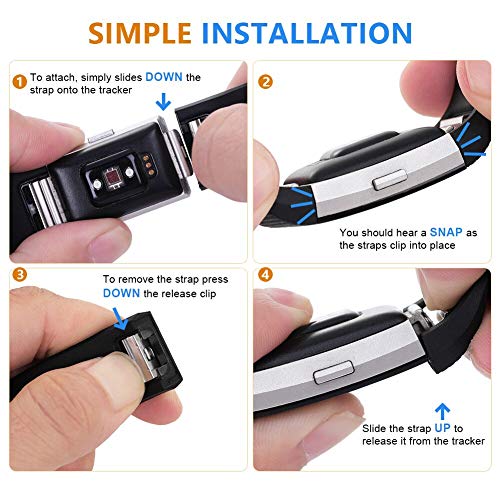 SIMPLE INSTALLATION

1 To attach, simply slides DOWN the strap onto the tracker

2

You should hear a SNAP as the straps clip into place

3 To remove the strap press DOWN the release clip

4

Slide the strap UP to release it from the tracker