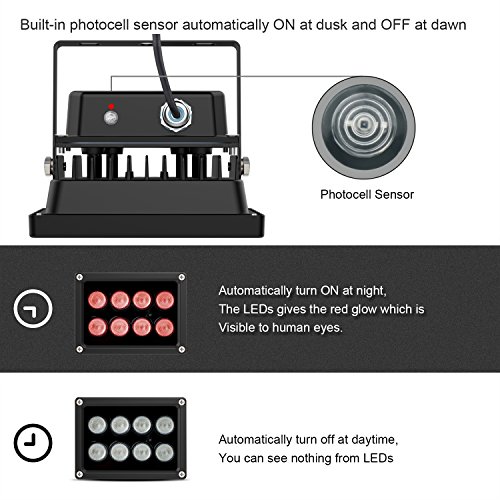 Built-in photocell sensor automatically ON at dusk and OFF at dawn

Photocell Sensor

Automatically turn ON at night,
The LEDs gives the red glow which is
Visible to human eyes.

Automatically turn off at daytime,
You can see nothing from LEDs