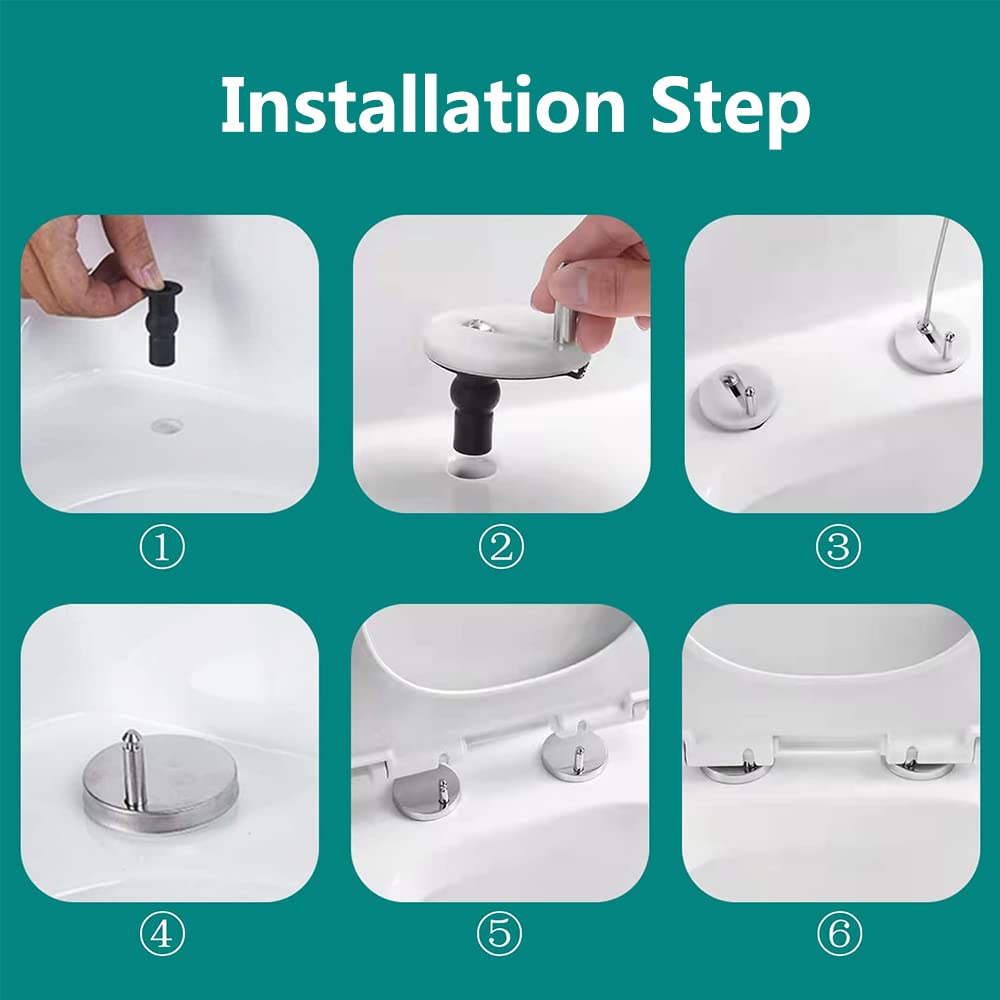 Installation Step

①

②

③

④

⑤

⑥